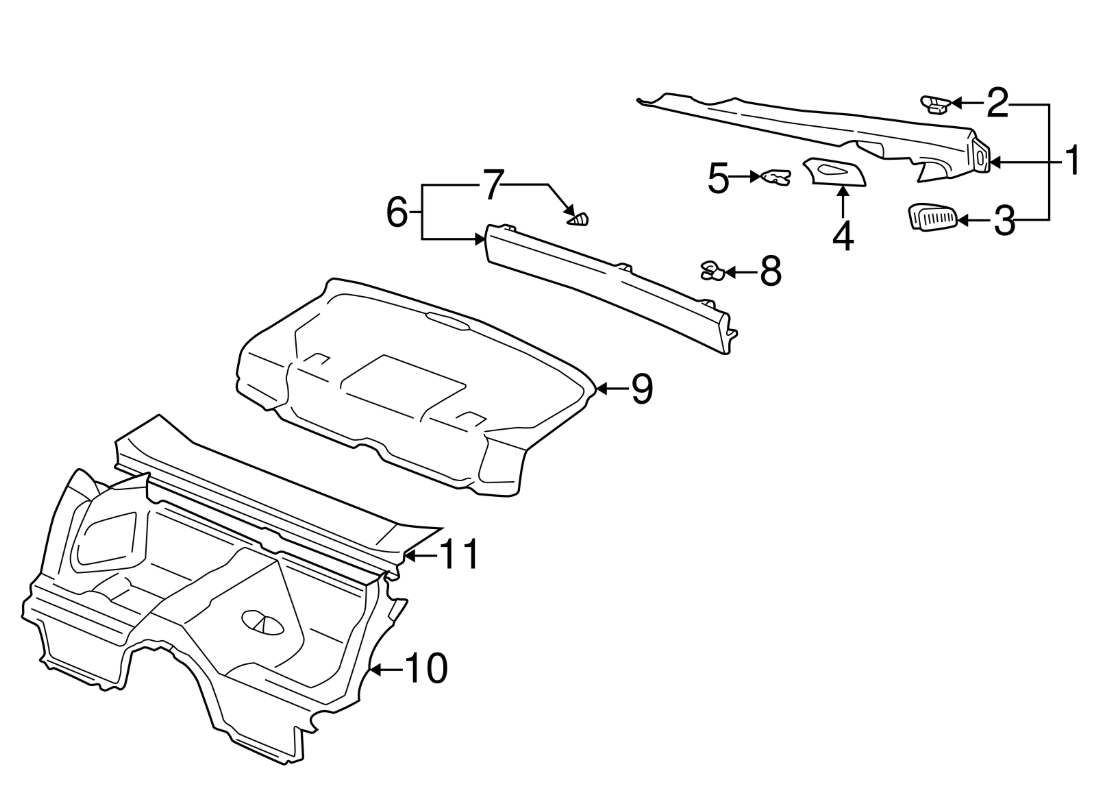 2
1
5
4
3
7
6
8
9
11
10